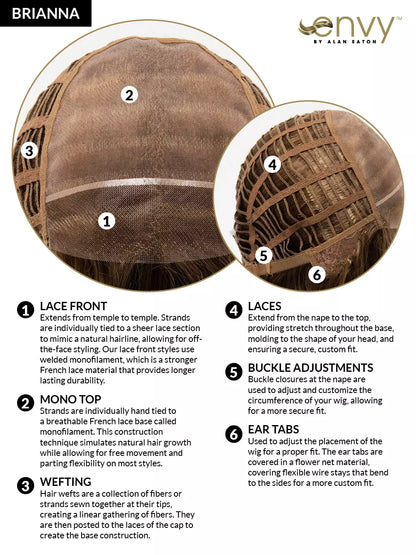 BRIANNA

envy™
BY ALAN EATON

2
3
1
4
5
6

1 LACE FRONT
Extends from temple to temple. Strands are individually tied to a sheer lace section to mimic a natural hairline, allowing for off-the-face styling. Our lace front styles use welded monofilament, which is a stronger French lace material that provides longer lasting durability.

2 MONO TOP
Strands are individually hand tied to a breathable French lace base called monofilament. This construction technique simulates natural hair growth while allowing for free movement and parting flexibility on most styles.

3 WEFTING
Hair wefts are a collection of fibers or strands sewn together at their tips, creating a linear gathering of fibers. They are then posted to the laces of the cap to create the base construction.

4 LACES
Extend from the nape to the top, providing stretch throughout the base, molding to the shape of your head, and ensuring a secure, custom fit.

5 BUCKLE ADJUSTMENTS
Buckle closures at the nape are used to adjust and customize the circumference of your wig, allowing for a more secure fit.

6 EAR TABS
Used to adjust the placement of the wig for a proper fit. The ear tabs are covered in a flower net material, covering flexible wire stays that bend to the sides for a more custom fit.