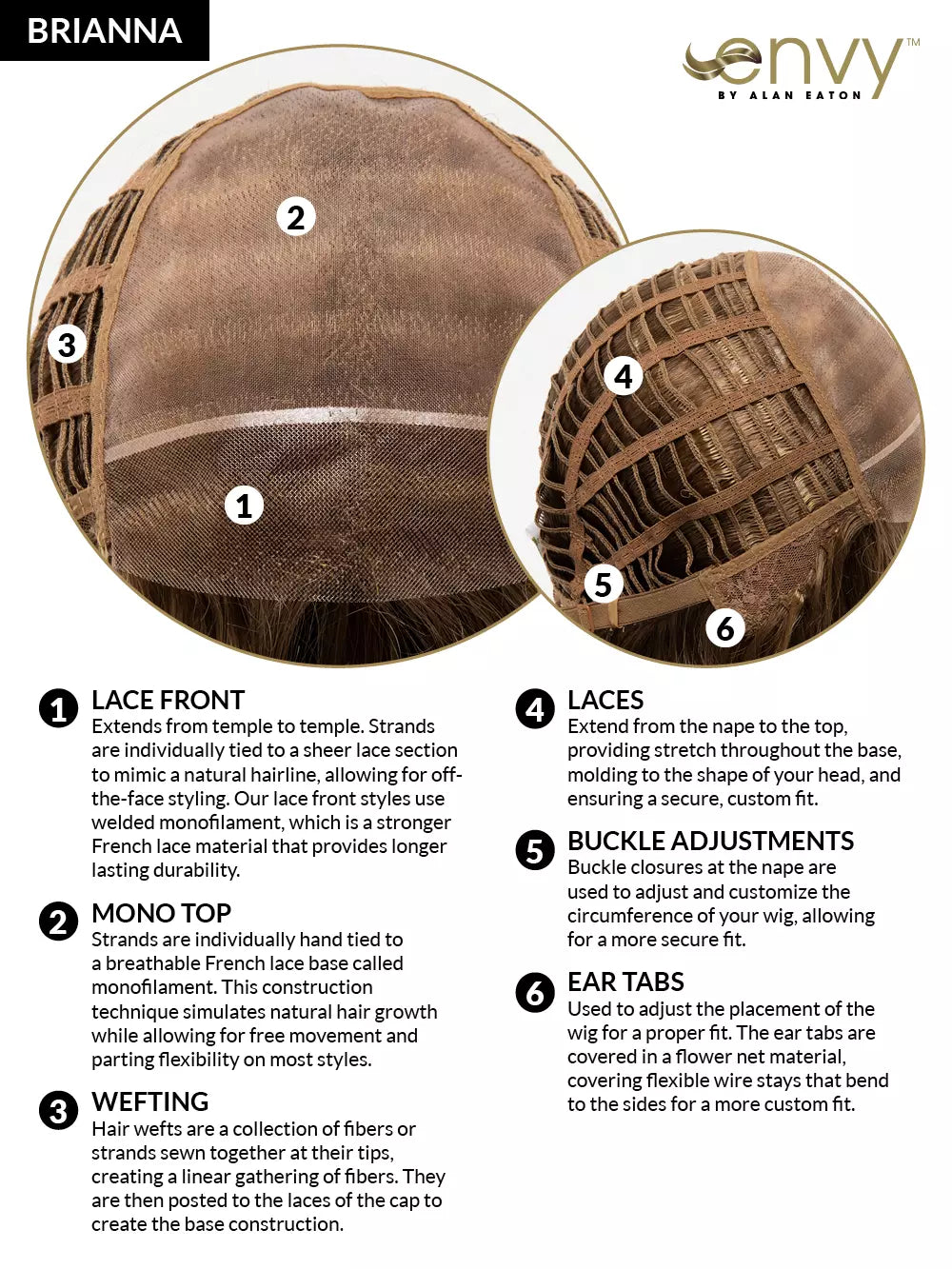 BRIANNA

envy™
BY ALAN EATON

2

3

1

4

5

6

1 LACE FRONT
Extends from temple to temple. Strands are individually tied to a sheer lace section to mimic a natural hairline, allowing for off-the-face styling. Our lace front styles use welded monofilament, which is a stronger French lace material that provides longer lasting durability.

2 MONO TOP
Strands are individually hand tied to a breathable French lace base called monofilament. This construction technique simulates natural hair growth while allowing for free movement and parting flexibility on most styles.

3 WEFTING
Hair wefts are a collection of fibers or strands sewn together at their tips, creating a linear gathering of fibers. They are then posted to the laces of the cap to create the base construction.

4 LACES
Extend from the nape to the top, providing stretch throughout the base, molding to the shape of your head, and ensuring a secure, custom fit.

5 BUCKLE ADJUSTMENTS
Buckle closures at the nape are used to adjust and customize the circumference of your wig, allowing for a more secure fit.

6 EAR TABS
Used to adjust the placement of the wig for a proper fit. The ear tabs are covered in a flower net material, covering flexible wire stays that bend to the sides for a more custom fit.