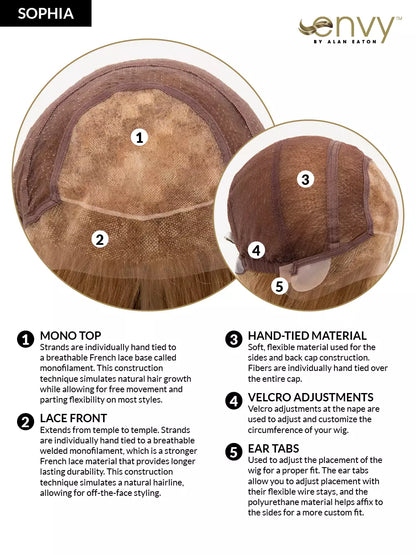 SOPHIA

envy™
BY ALAN EATON

1

2

3

4

5

1 MONO TOP
Strands are individually hand tied to a breathable French lace base called monofilament. This construction technique simulates natural hair growth while allowing for free movement and parting flexibility on most styles.

2 LACE FRONT
Extends from temple to temple. Strands are individually hand tied to a breathable welded monofilament, which is a stronger French lace material that provides longer lasting durability. This construction technique simulates a natural hairline, allowing for off-the-face styling.

3 HAND-TIED MATERIAL
Soft, flexible material used for the sides and back cap construction. Fibers are individually hand tied over the entire cap.

4 VELCRO ADJUSTMENTS
Velcro adjustments at the nape are used to adjust and customize the circumference of your wig.

5 EAR TABS
Used to adjust the placement of the wig for a proper fit. The ear tabs allow you to adjust placement with their flexible wire stays, and the polyurethane material helps affix to the sides for a more custom fit.