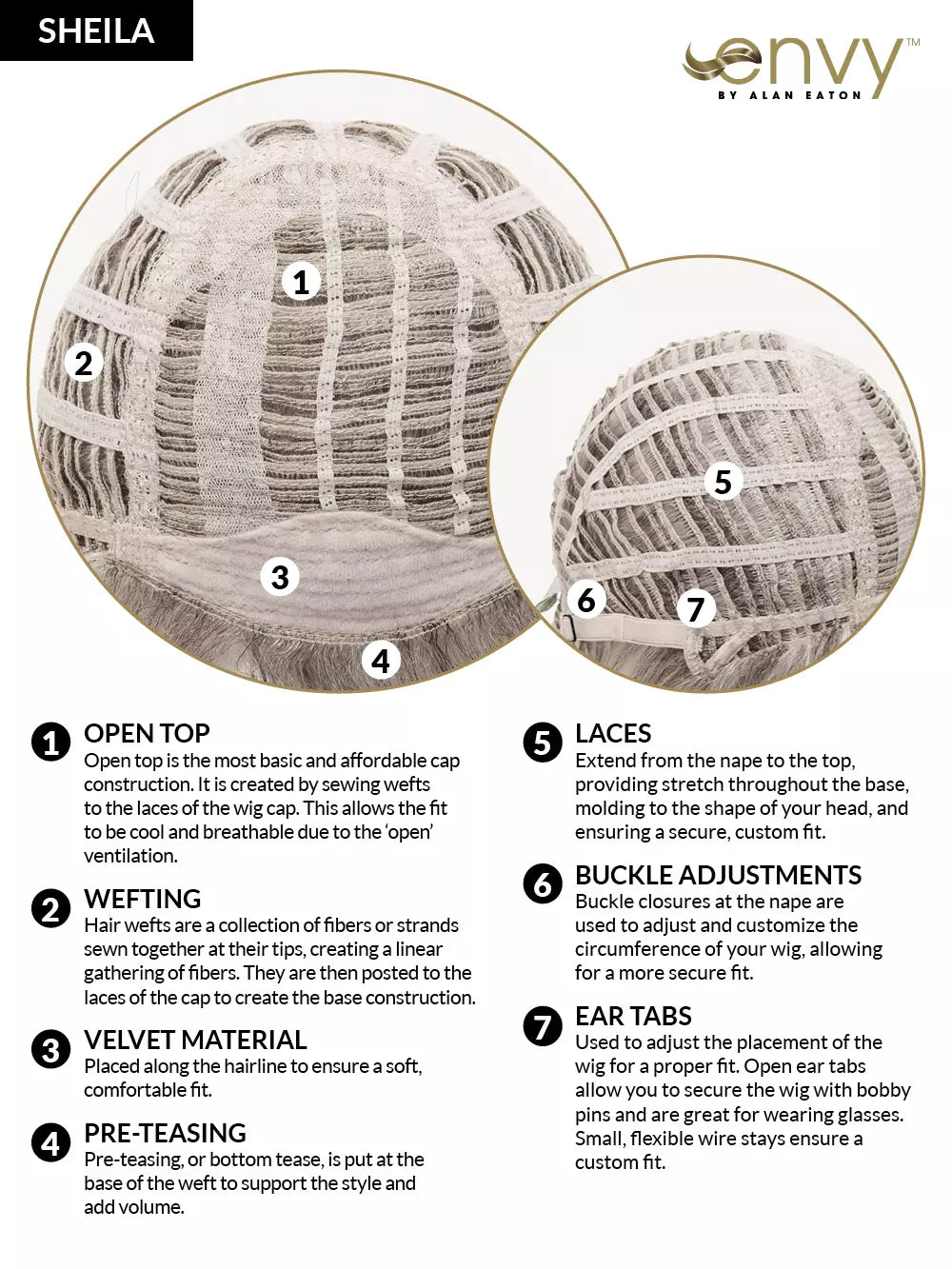 SHEILA

envy™
BY ALAN EATON

1
2
3
4
5
6
7

1 OPEN TOP
Open top is the most basic and affordable cap construction. It is created by sewing wefts to the laces of the wig cap. This allows the fit to be cool and breathable due to the 'open' ventilation.

2 WEFTING
Hair wefts are a collection of fibers or strands sewn together at their tips, creating a linear gathering of fibers. They are then posted to the laces of the cap to create the base construction.

3 VELVET MATERIAL
Placed along the hairline to ensure a soft, comfortable fit.

4 PRE-TEASING
Pre-teasing, or bottom tease, is put at the base of the weft to support the style and add volume.

5 LACES
Extend from the nape to the top, providing stretch throughout the base, molding to the shape of your head, and ensuring a secure, custom fit.

6 BUCKLE ADJUSTMENTS
Buckle closures at the nape are used to adjust and customize the circumference of your wig, allowing for a more secure fit.

7 EAR TABS
Used to adjust the placement of the wig for a proper fit. Open ear tabs allow you to secure the wig with bobby pins and are great for wearing glasses. Small, flexible wire stays ensure a custom fit.